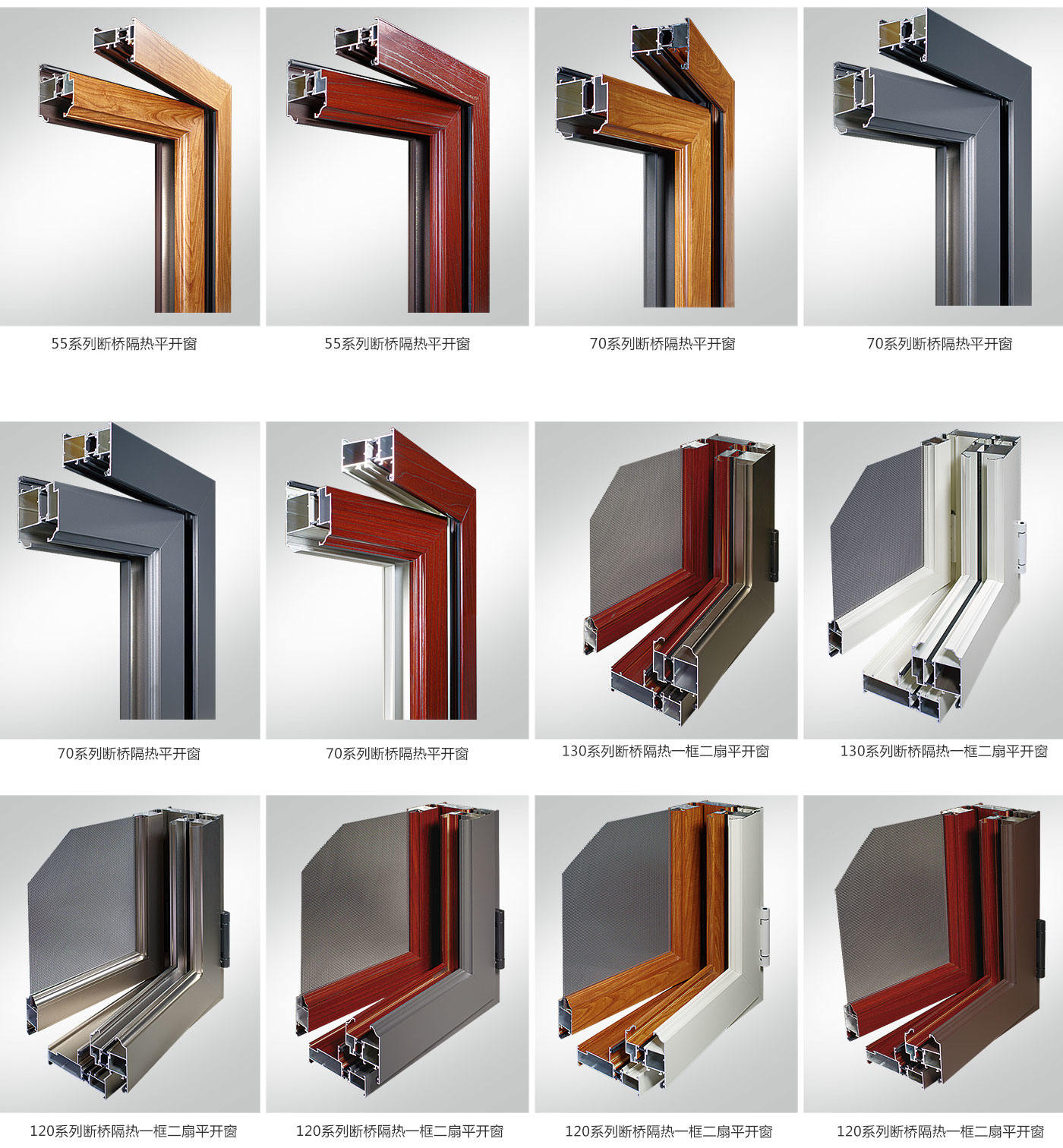 55系列断桥隔热平开窗

55系列断桥隔热平开窗

70系列断桥隔热平开窗

70系列断桥隔热平开窗

70系列断桥隔热平开窗

70系列断桥隔热平开窗

130系列断桥隔热一框二扇平开窗

130系列断桥隔热一框二扇平开窗

120系列断桥隔热一框二扇平开窗

120系列断桥隔热一框二扇平开窗

120系列断桥隔热一框二扇平开窗

120系列断桥隔热一框二扇平开窗